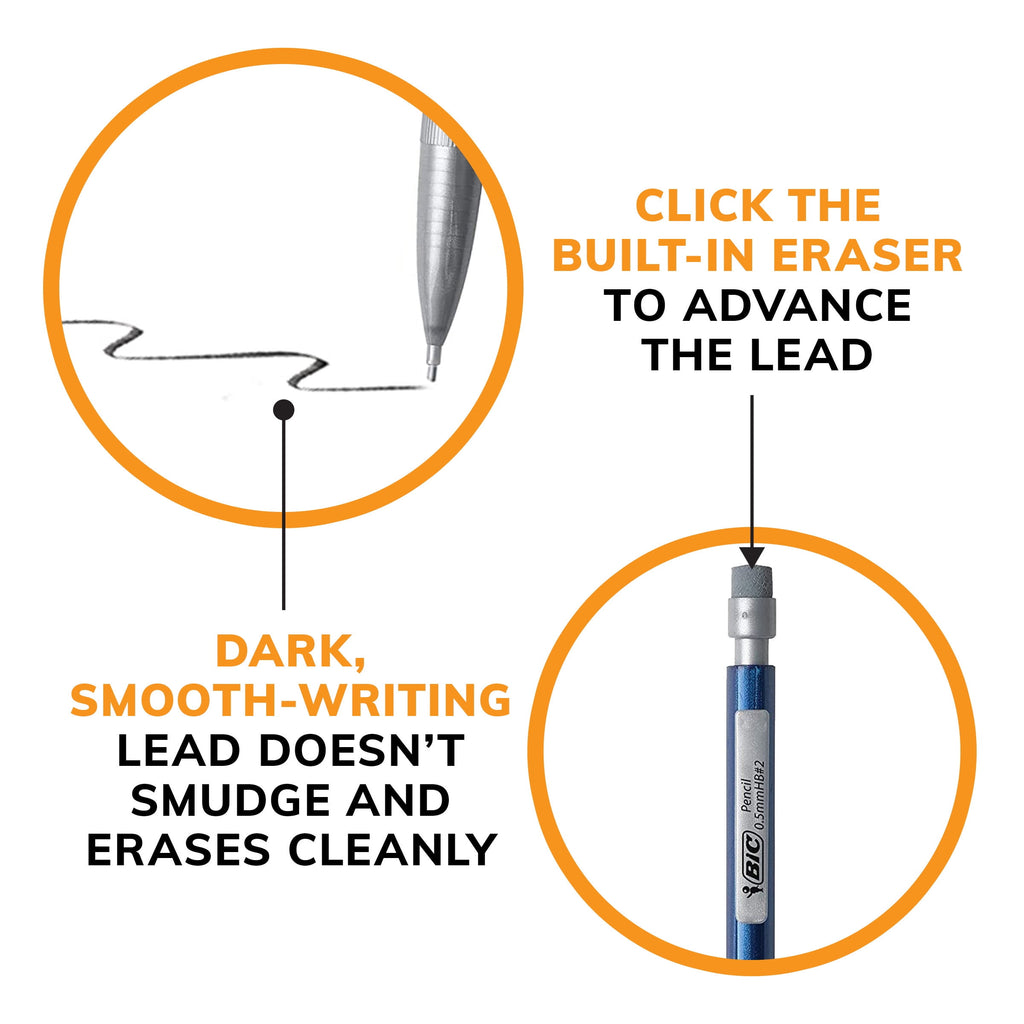 CLICK THE BUILT-IN ERASER TO ADVANCE THE LEAD

DARK, SMOOTH-WRITING LEAD DOESN'T SMUDGE AND ERASES CLEANLY

BIC
Pencil
0.5mmHB#2